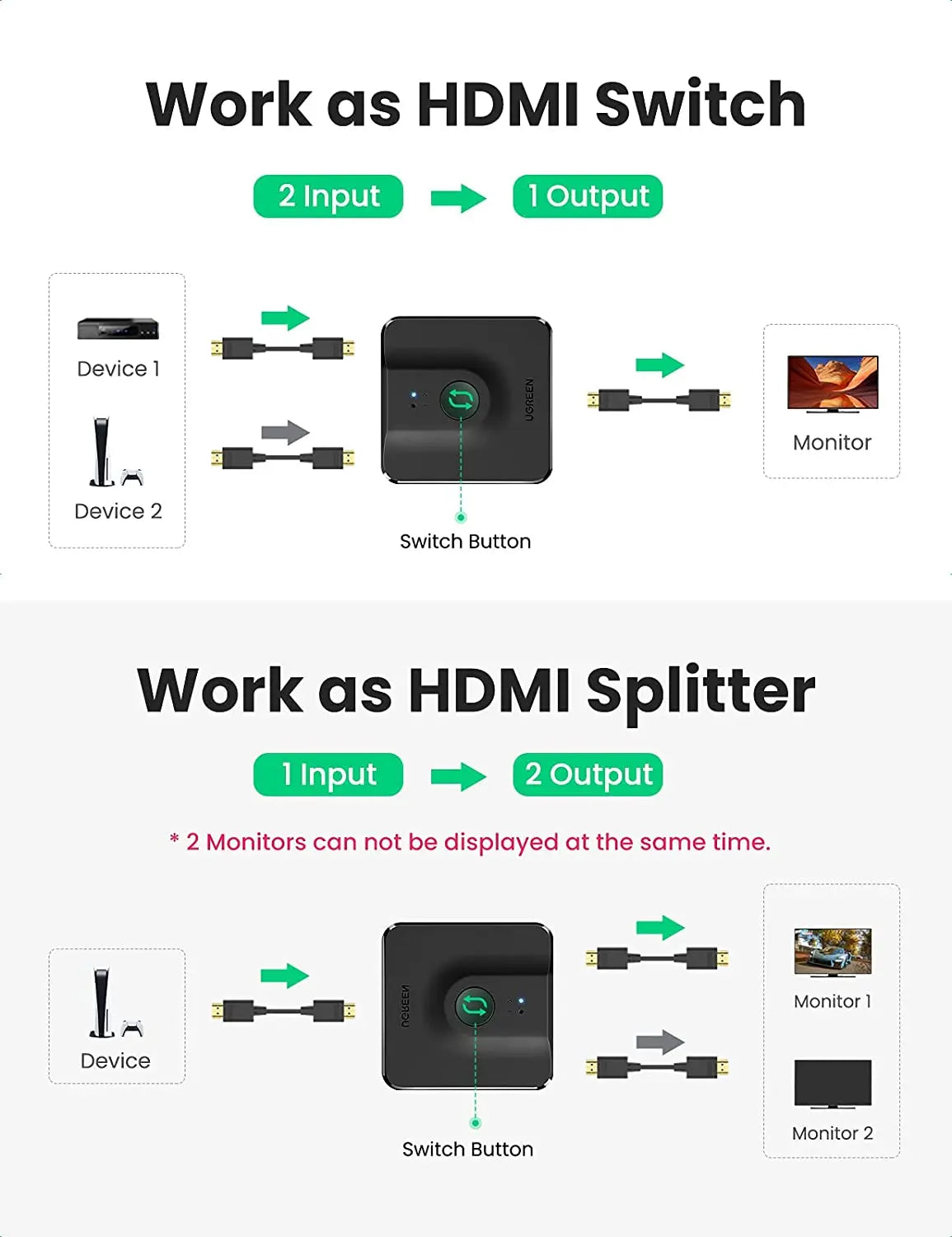 Work as HDMI Switch

2 Input 1 Output

Device 1

Device 2

UGREEN

Switch Button

Monitor

Work as HDMI Splitter

1 Input 2 Output

* 2 Monitors can not be displayed at the same time.

Device

UGREEN

Switch Button

Monitor 1

Monitor 2